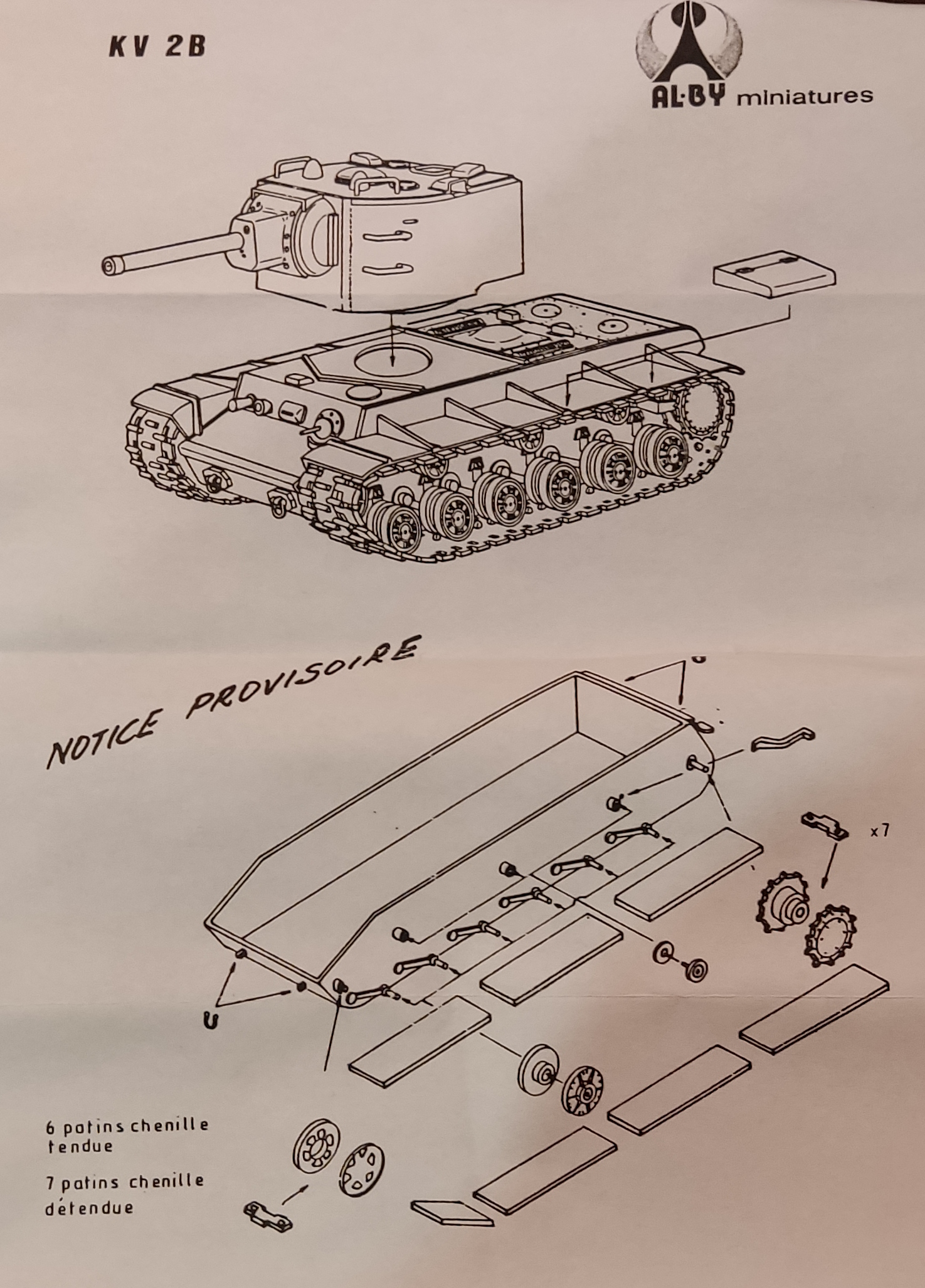 KV 2B

AL·BY miniatures

NOTICE PROVISOIRE

U

x7

U

6 patins chenille tendue

7 patins chenille détendue